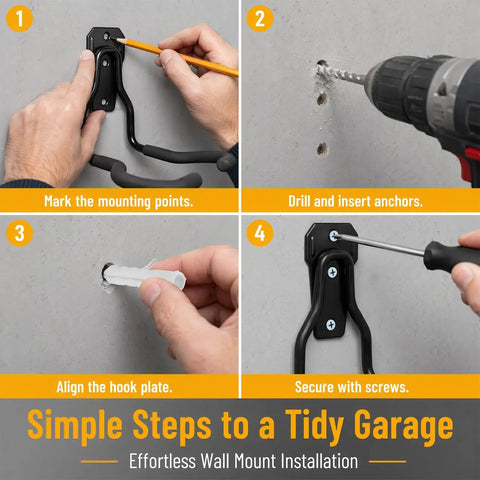 1

Mark the mounting points.

2

Drill and insert anchors.

3

Align the hook plate.

4

Secure with screws.

Simple Steps to a Tidy Garage

Effortless Wall Mount Installation