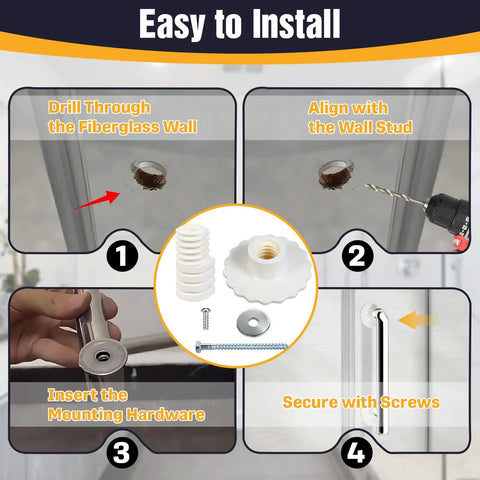 Easy to Install

Drill Through the Fiberglass Wall

1

Align with the Wall Stud

2

Insert the Mounting Hardware

3

Secure with Screws

4