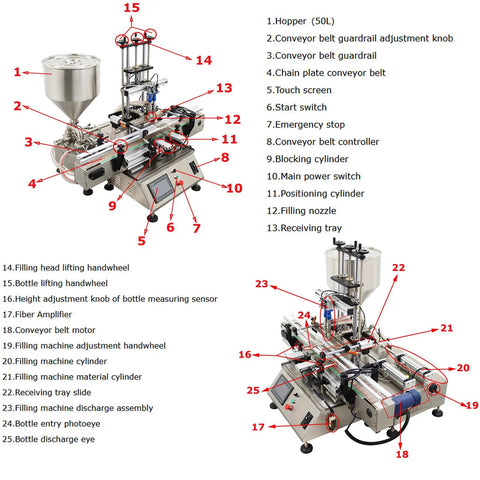 15
14
1
13
2
12
3
11
8
4
10
9
6
7
5

1.Hopper (50L)
2.Conveyor belt guardrail adjustment knob
3.Conveyor belt guardrail
4.Chain plate conveyor belt
5.Touch screen
6.Start switch
7.Emergency stop
8.Conveyor belt controller
9.Blocking cylinder
10.Main power switch
11.Positioning cylinder
12.Filling nozzle
13.Receiving tray

14.Filling head lifting handwheel
15.Bottle lifting handwheel
16.Height adjustment knob of bottle measuring sensor
17.Fiber Amplifier
18.Conveyor belt motor
19.Filling machine adjustment handwheel
20.Filling machine cylinder
21.Filling machine material cylinder
22.Receiving tray slide
23.Filling machine discharge assembly
24.Bottle entry photoeye
25.Bottle discharge eye

22
23
24
21
16
20
25
19
17
18