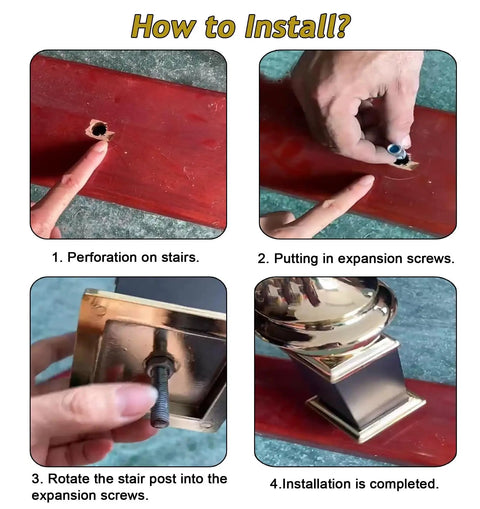 How to Install?

1. Perforation on stairs.

2. Putting in expansion screws.

3. Rotate the stair post into the expansion screws.

4.Installation is completed.