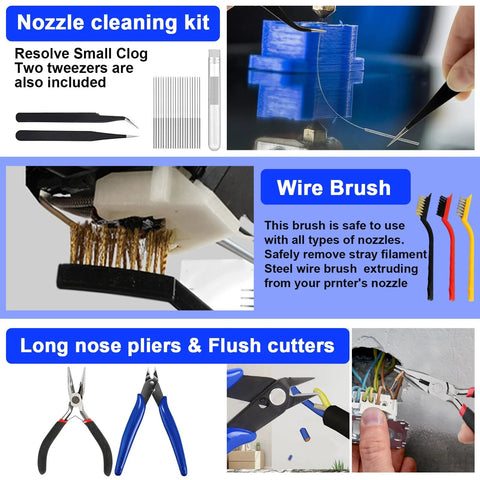 Nozzle cleaning kit

Resolve Small Clog
Two tweezers are also included

Wire Brush

This brush is safe to use with all types of nozzles. Safely remove stray filament Steel wire brush extruding from your prnter's nozzle

Long nose pliers & Flush cutters