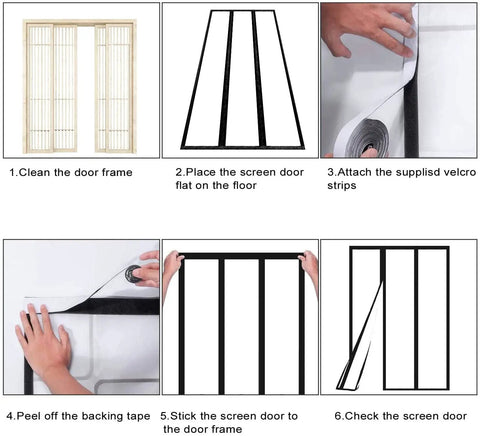 1.Clean the door frame

2.Place the screen door flat on the floor

3.Attach the supplisd velcro strips

4.Peel off the backing tape

5.Stick the screen door to the door frame

6.Check the screen door