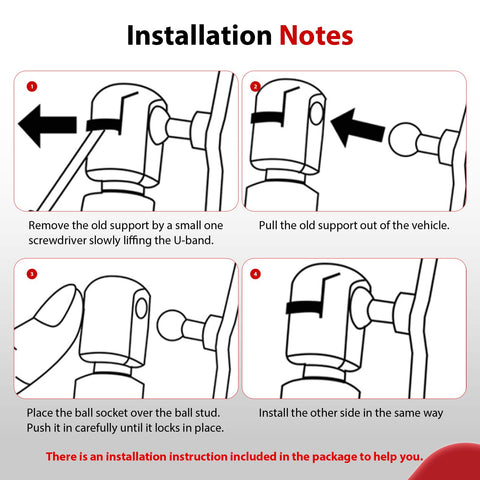 Installation Notes

1

Remove the old support by a small one screwdriver slowly liffing the U-band.

2

Pull the old support out of the vehicle.

3

Place the ball socket over the ball stud. Push it in carefully until it locks in place.

4

Install the other side in the same way

There is an installation instruction included in the package to help you.