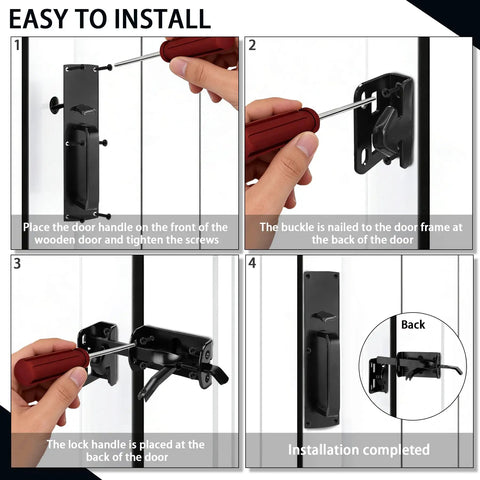 EASY TO INSTALL

1

Place the door handle on the front of the wooden door and tighten the screws

2

The buckle is nailed to the door frame at the back of the door

3

The lock handle is placed at the back of the door

4

Back

Installation completed