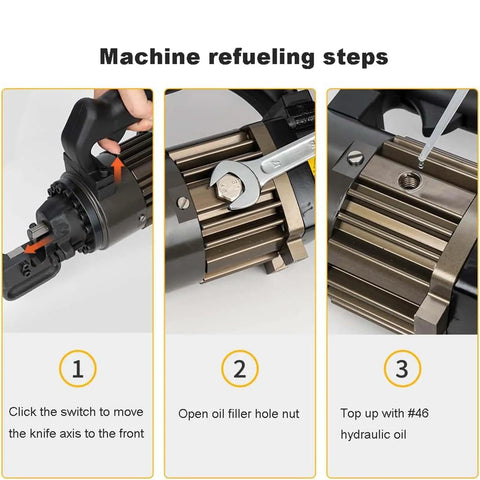 Machine refueling steps

1

Click the switch to move the knife axis to the front

2

Open oil filler hole nut

3

Top up with #46 hydraulic oil