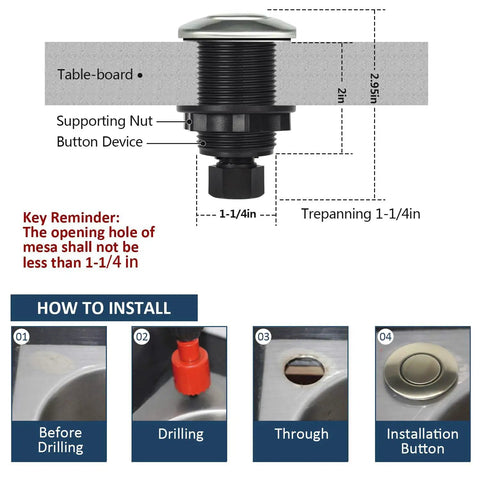 Table-board

Supporting Nut

Button Device

2in

2.95in

1-1/4in

Trepanning 1-1/4in

Key Reminder:
The opening hole of mesa shall not be less than 1-1/4 in

HOW TO INSTALL

01
Before Drilling

02
Drilling

03
Through

04
Installation Button