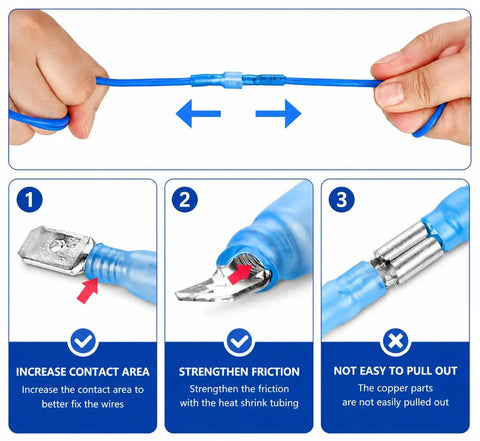 1

INCREASE CONTACT AREA

Increase the contact area to better fix the wires

2

STRENGTHEN FRICTION

Strengthen the friction with the heat shrink tubing

3

NOT EASY TO PULL OUT

The copper parts are not easily pulled out