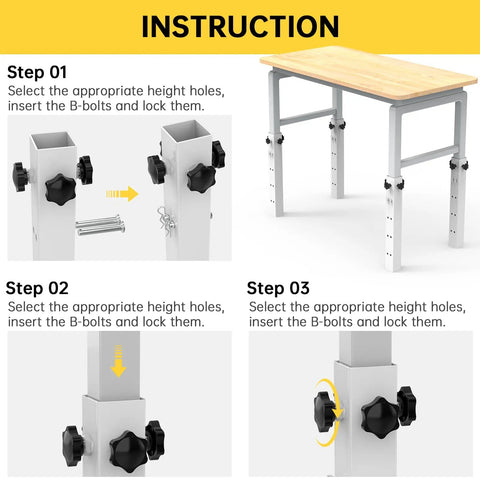 INSTRUCTION

Step 01
Select the appropriate height holes, insert the B-bolts and lock them.

Step 02
Select the appropriate height holes, insert the B-bolts and lock them.

Step 03
Select the appropriate height holes, insert the B-bolts and lock them.