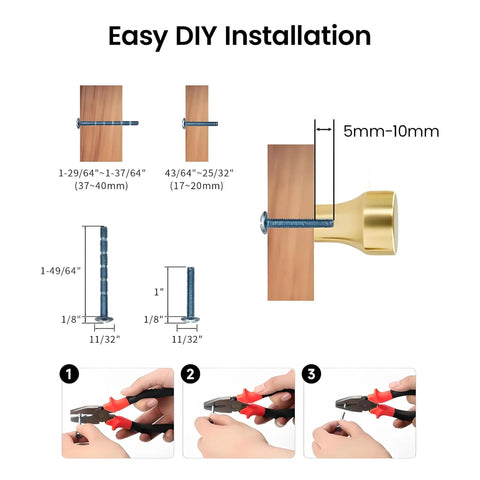 Easy DIY Installation

1-29/64"~1-37/64"
(37~40mm)

43/64"~25/32"
(17~20mm)

5mm-10mm

1-49/64"

1/8"

11/32"

1"

1/8"

11/32"

1

2

3