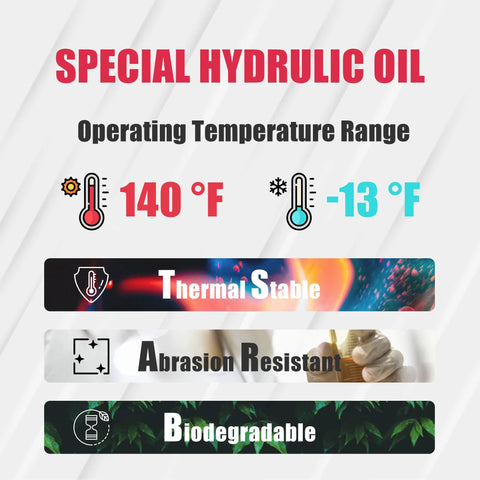 SPECIAL HYDRULIC OIL

Operating Temperature Range

140 °F

-13 °F

Thermal Stable

Abrasion Resistant

Biodegradable