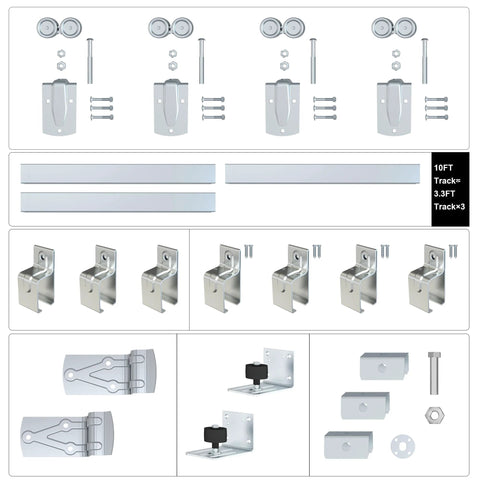 10FT Track= 3.3FT Track×3