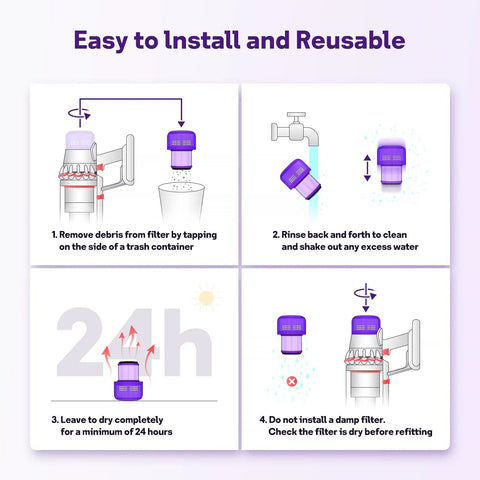 Easy to Install and Reusable

1. Remove debris from filter by tapping on the side of a trash container

2. Rinse back and forth to clean and shake out any excess water

24h

3. Leave to dry completely for a minimum of 24 hours

4. Do not install a damp filter. Check the filter is dry before refitting