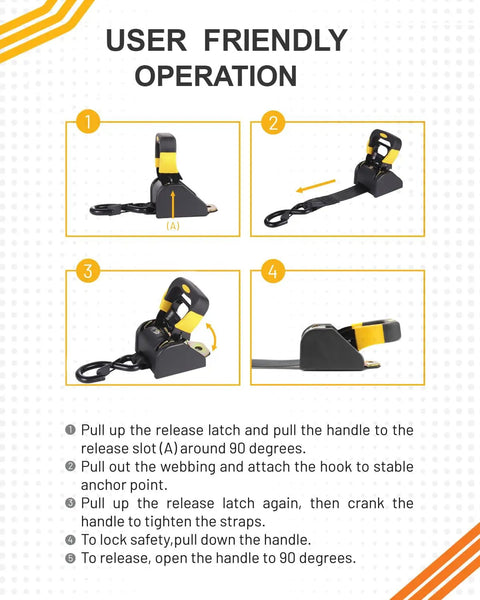 USER FRIENDLY OPERATION

1

(A)

2

3

4

❶ Pull up the release latch and pull the handle to the release slot (A) around 90 degrees.
❷ Pull out the webbing and attach the hook to stable anchor point.
❸ Pull up the release latch again, then crank the handle to tighten the straps.
❹ To lock safety,pull down the handle.
❺ To release, open the handle to 90 degrees.