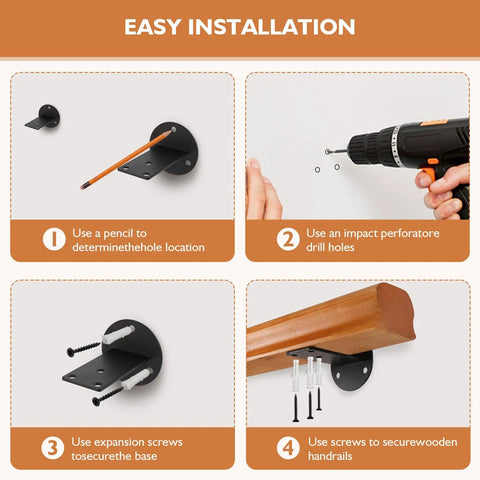 EASY INSTALLATION

1 Use a pencil to determinethehole location

2 Use an impact perforatore drill holes

3 Use expansion screws tosecurethe base

4 Use screws to securewooden handrails