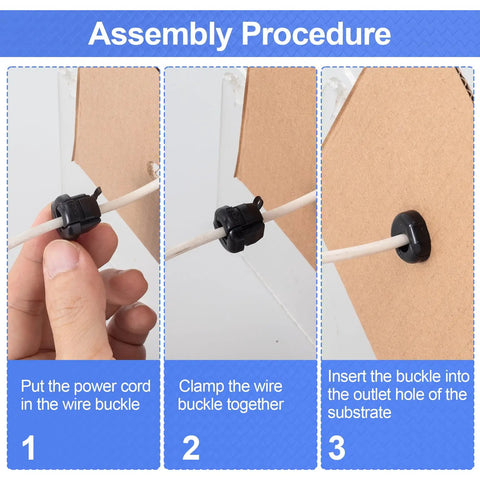 Assembly Procedure

Put the power cord in the wire buckle

1

Clamp the wire buckle together

2

Insert the buckle into the outlet hole of the substrate

3