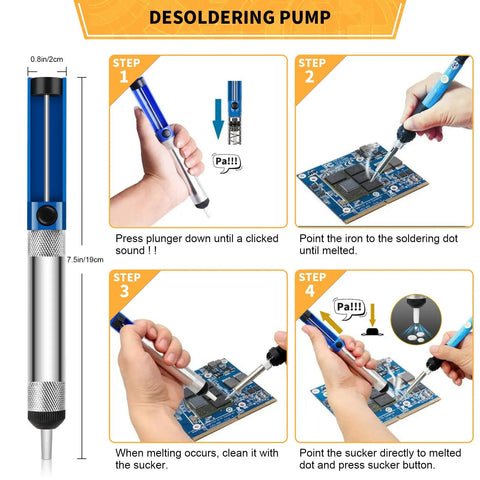 DESOLDERING PUMP

0.8in/2cm

7.5in/19cm

STEP 1

Pa!!!

Press plunger down until a clicked sound ! !

STEP 2

Point the iron to the soldering dot until melted.

STEP 3

When melting occurs, clean it with the sucker.

STEP 4

Pa!!!

Point the sucker directly to melted dot and press sucker button.