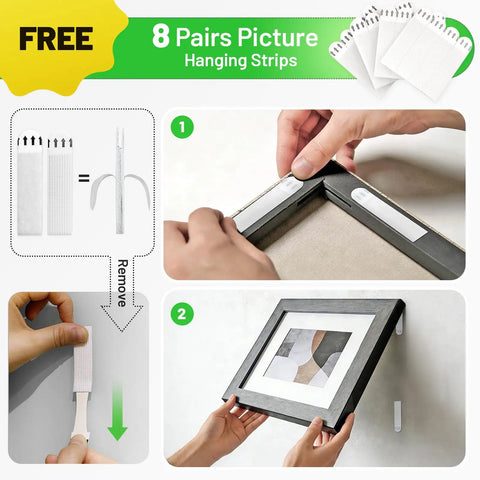 FREE

8 Pairs Picture
Hanging Strips

=

Remove

1

2