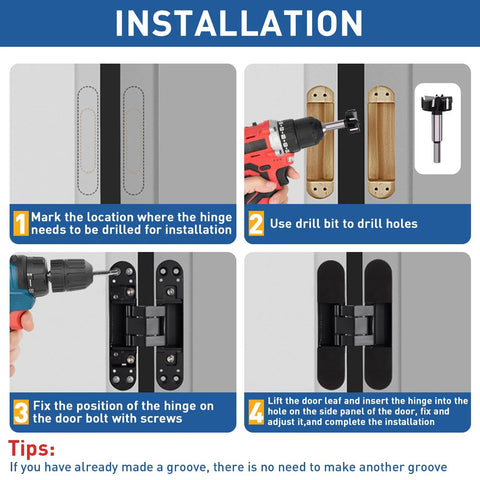 INSTALLATION

1 Mark the location where the hinge needs to be drilled for installation

2 Use drill bit to drill holes

3 Fix the position of the hinge on the door bolt with screws

4 Lift the door leaf and insert the hinge into the hole on the side panel of the door, fix and adjust it,and complete the installation

Tips:
If you have already made a groove, there is no need to make another groove