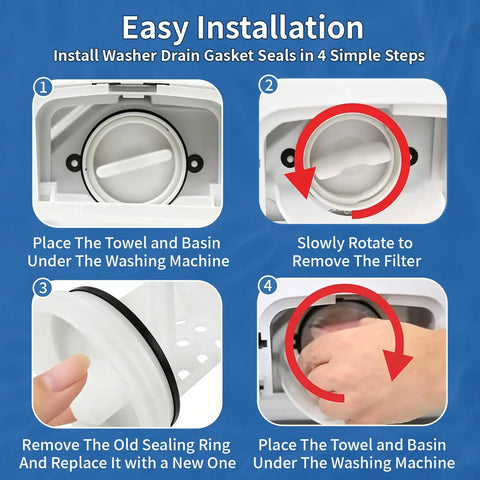 Easy Installation
Install Washer Drain Gasket Seals in 4 Simple Steps

1
Place The Towel and Basin Under The Washing Machine

2
Slowly Rotate to Remove The Filter

3
Remove The Old Sealing Ring And Replace It with a New One

4
Place The Towel and Basin Under The Washing Machine