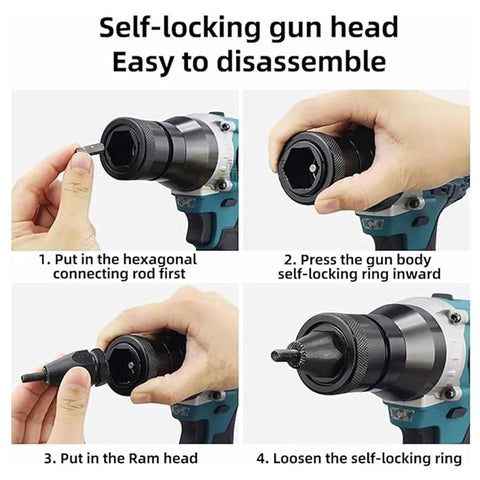 Self-locking gun head
Easy to disassemble

1. Put in the hexagonal connecting rod first

2. Press the gun body self-locking ring inward

3. Put in the Ram head

4. Loosen the self-locking ring