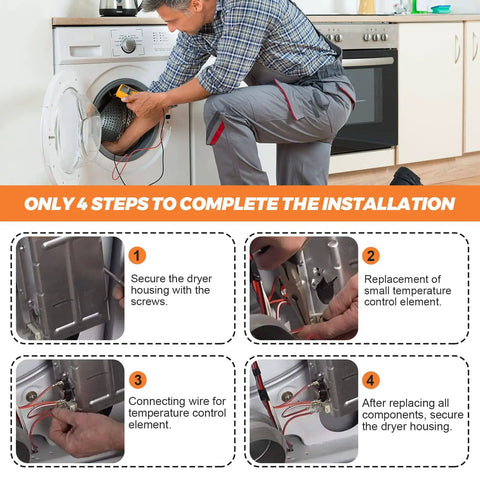 ONLY 4 STEPS TO COMPLETE THE INSTALLATION

1
Secure the dryer housing with the screws.

2
Replacement of small temperature control element.

3
Connecting wire for temperature control element.

4
After replacing all components, secure the dryer housing.