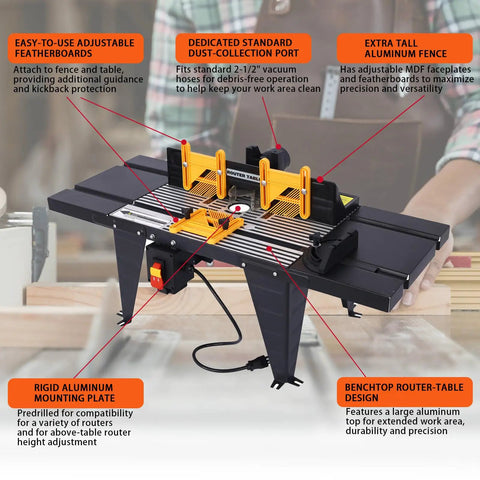 EASY-TO-USE ADJUSTABLE FEATHERBOARDS

Attach to fence and table, providing additional guidance and kickback protection

DEDICATED STANDARD DUST-COLLECTION PORT

Fits standard 2-1/2" vacuum hoses for debris-free operation to help keep your work area clean

EXTRA TALL ALUMINUM FENCE

Has adjustable MDF faceplates and featherboards to maximize precision and versatility

ROUTER TABLE

RIGID ALUMINUM MOUNTING PLATE

Predrilled for compatibility for a variety of routers and for above-table router height adjustment

BENCHTOP ROUTER-TABLE DESIGN

Features a large aluminum top for extended work area, durability and precision