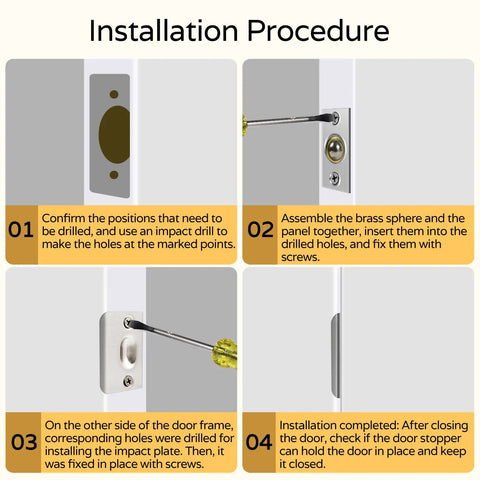 Installation Procedure

01 Confirm the positions that need to be drilled, and use an impact drill to make the holes at the marked points.

02 Assemble the brass sphere and the panel together, insert them into the drilled holes, and fix them with screws.

03 On the other side of the door frame, corresponding holes were drilled for installing the impact plate. Then, it was fixed in place with screws.

04 Installation completed: After closing the door, check if the door stopper can hold the door in place and keep it closed.