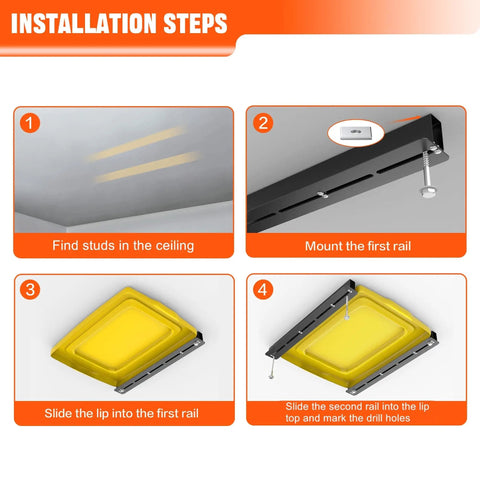 INSTALLATION STEPS

1

Find studs in the ceiling

2

Mount the first rail

3

Slide the lip into the first rail

4

Slide the second rail into the lip top and mark the drill holes