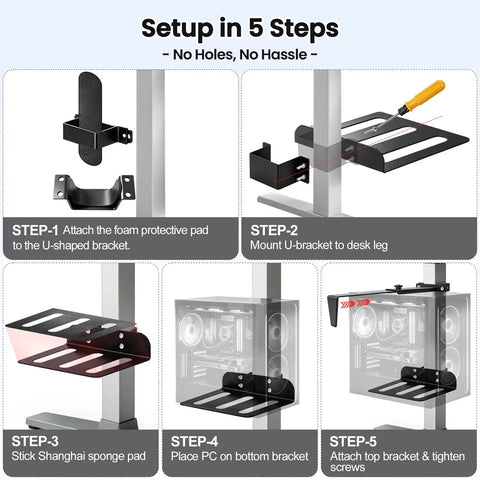 Setup in 5 Steps
- No Holes, No Hassle -

STEP-1 Attach the foam protective pad to the U-shaped bracket.

STEP-2
Mount U-bracket to desk leg

STEP-3
Stick Shanghai sponge pad

STEP-4
Place PC on bottom bracket

STEP-5
Attach top bracket & tighten screws