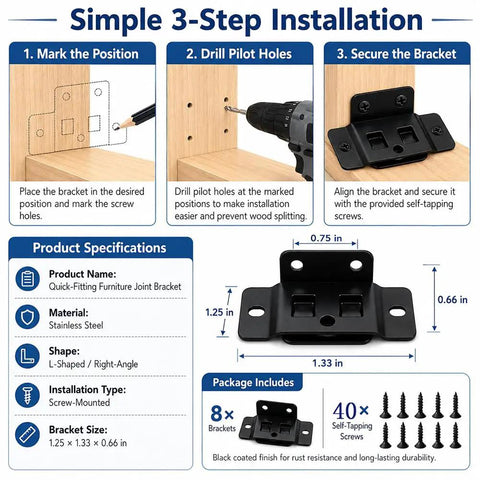 Simple 3-Step Installation

1. Mark the Position

Place the bracket in the desired position and mark the screw holes.

2. Drill Pilot Holes

Drill pilot holes at the marked positions to make installation easier and prevent wood splitting.

3. Secure the Bracket

Align the bracket and secure it with the provided self-tapping screws.

Product Specifications

Product Name:
Quick-Fitting Furniture Joint Bracket

Material:
Stainless Steel

Shape:
L-Shaped / Right-Angle

Installation Type:
Screw-Mounted

Bracket Size:
1.25 × 1.33 × 0.66 in

0.75 in
1.25 in
0.66 in
1.33 in

Package Includes

8× Brackets

40× Self-Tapping Screws

Black coated finish for rust resistance and long-lasting durability.