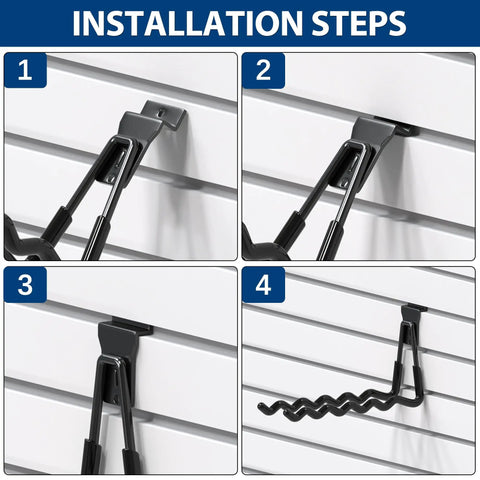 INSTALLATION STEPS

1

2

3

4