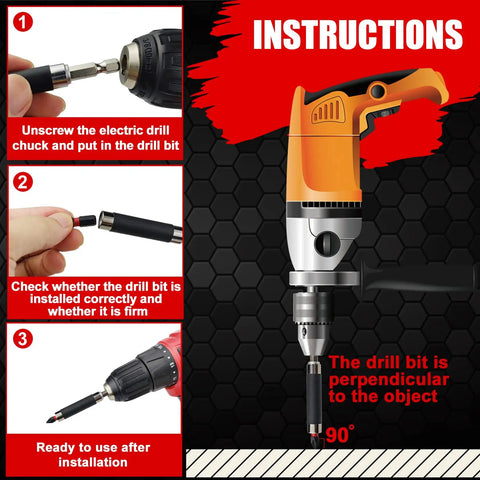 1

Unscrew the electric drill chuck and put in the drill bit

2

Check whether the drill bit is installed correctly and whether it is firm

3

Ready to use after installation

INSTRUCTIONS

The drill bit is perpendicular to the object

90°