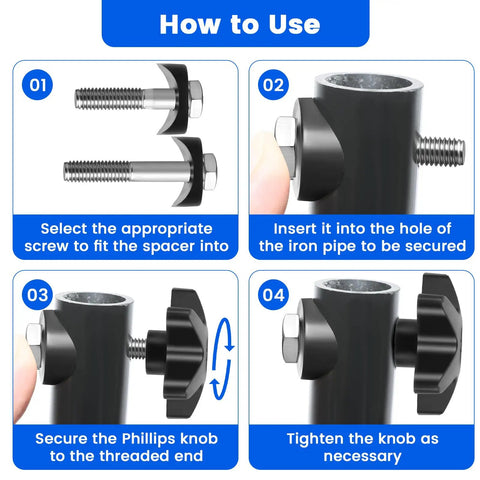 How to Use

01

Select the appropriate screw to fit the spacer into

02

Insert it into the hole of the iron pipe to be secured

03

Secure the Phillips knob to the threaded end

04

Tighten the knob as necessary