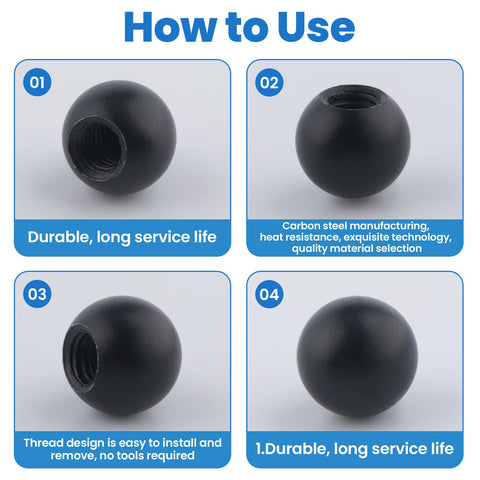 How to Use

01

Durable, long service life

02

Carbon steel manufacturing, heat resistance, exquisite technology, quality material selection

03

Thread design is easy to install and remove, no tools required

04

1.Durable, long service life