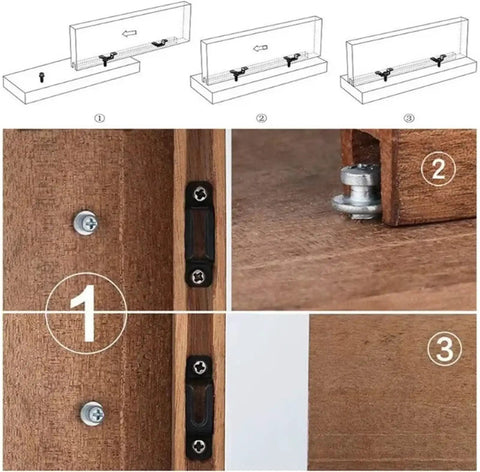 ①

②

③

1

2

3