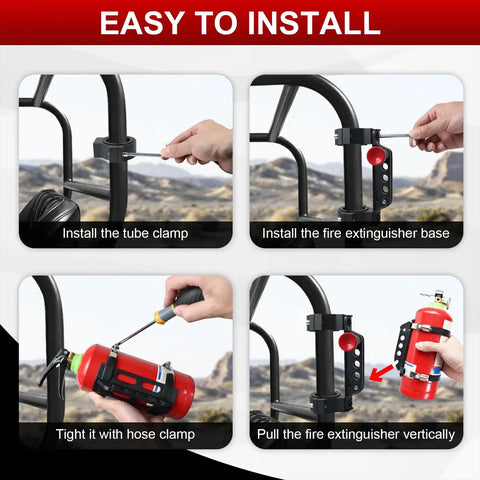 EASY TO INSTALL

Install the tube clamp

Install the fire extinguisher base

Tight it with hose clamp

Pull the fire extinguisher vertically