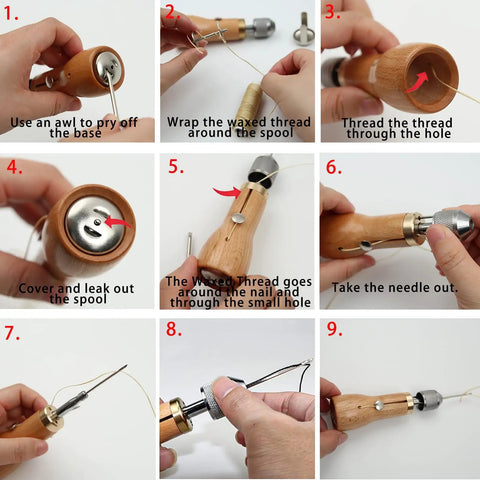 1.

Use an awl to pry off the base

2.

Wrap the waxed thread around the spool

3.

Thread the thread through the hole

4.

Cover and leak out the spool

5.

The Waxed Thread goes around the nail and through the small hole

6.

Take the needle out.

7.

8.

9.