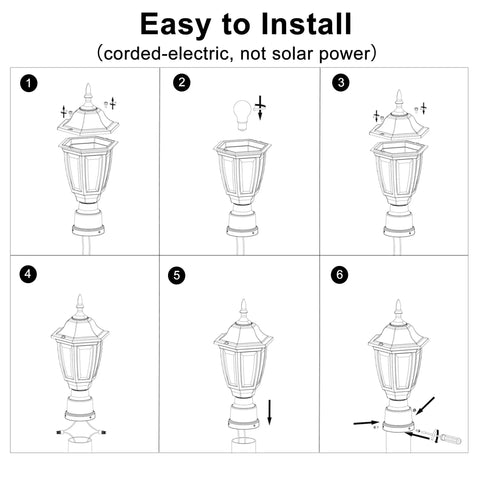 Easy to Install
(corded-electric, not solar power)

1

2

3

4

5

6