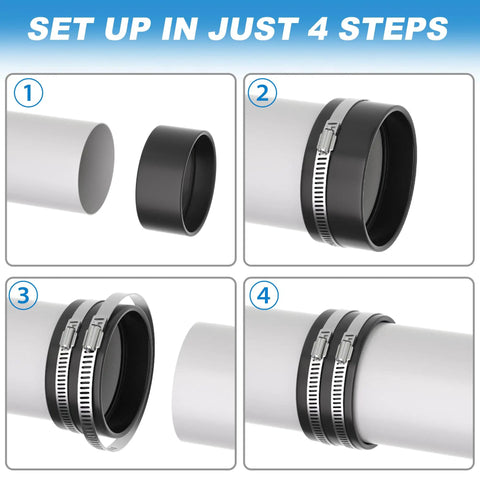 SET UP IN JUST 4 STEPS

1

2

3

4