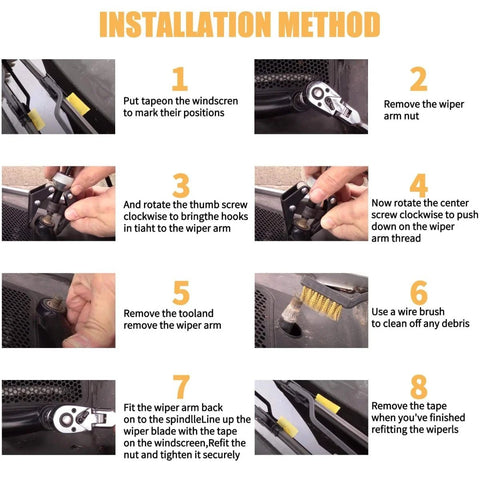 INSTALLATION METHOD

1
Put tapeon the windscren to mark their positions

2
Remove the wiper arm nut

3
And rotate the thumb screw clockwise to bringthe hooks in tiaht to the wiper arm

4
Now rotate the center screw clockwise to push down on the wiper arm thread

5
Remove the tooland remove the wiper arm

6
Use a wire brush to clean off any debris

7
Fit the wiper arm back on to the spindlleLine up the wiper blade with the tape on the windscreen,Refit the nut and tighten it securely

8
Remove the tape when you've finished refitting the wiperls