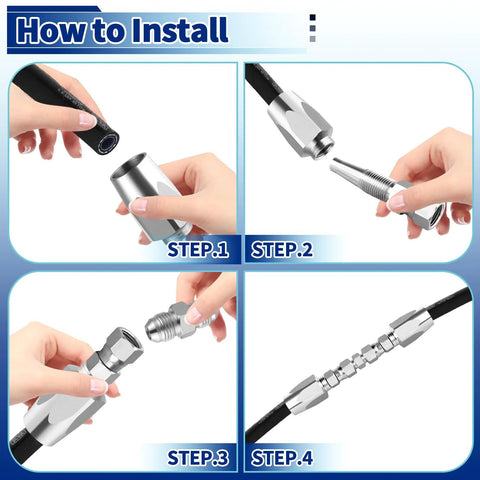 How to Install

STEP.1

STEP.2

STEP.3

STEP.4