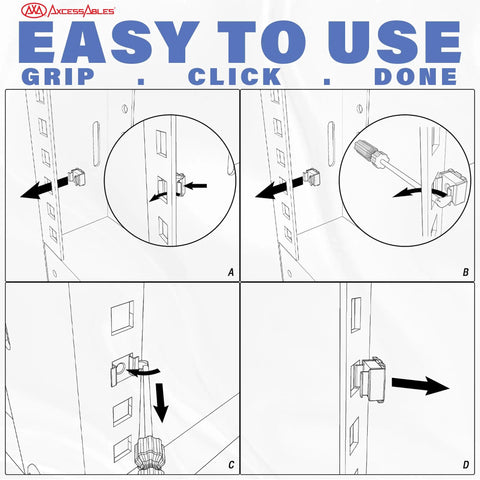 AXA AxcessAbles

EASY TO USE

GRIP . CLICK . DONE

A

B

C

D