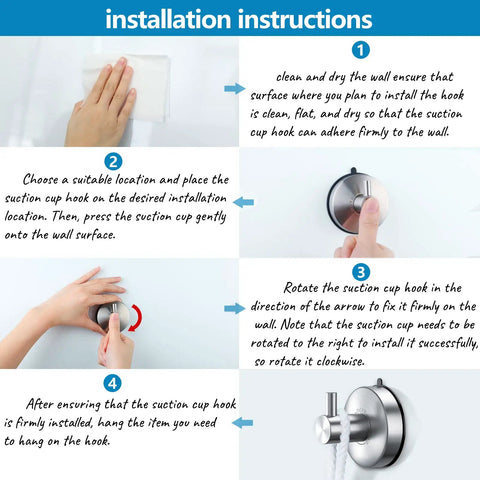 installation instructions

1

clean and dry the wall ensure that surface where you plan to install the hook is clean, flat, and dry so that the suction cup hook can adhere firmly to the wall.

2

Choose a suitable location and place the suction cup hook on the desired installation location. Then, press the suction cup gently onto the wall surface.

3

Rotate the suction cup hook in the direction of the arrow to fix it firmly on the wall. Note that the suction cup needs to be rotated to the right to install it successfully, so rotate it clockwise.

4

After ensuring that the suction cup hook is firmly installed, hang the item you need to hang on the hook.