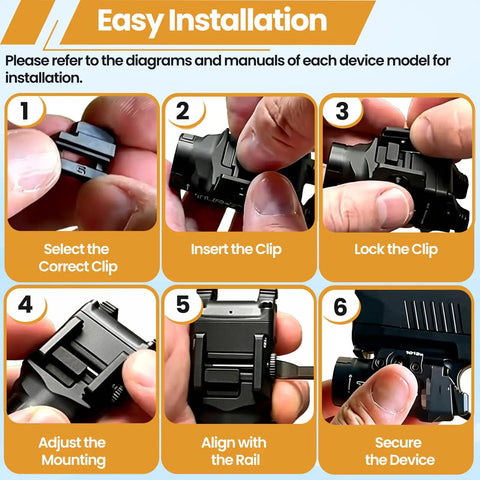 Easy Installation

Please refer to the diagrams and manuals of each device model for installation.

1
Select the Correct Clip

2
Insert the Clip

3
Lock the Clip

4
Adjust the Mounting

5
Align with the Rail

6
Secure the Device