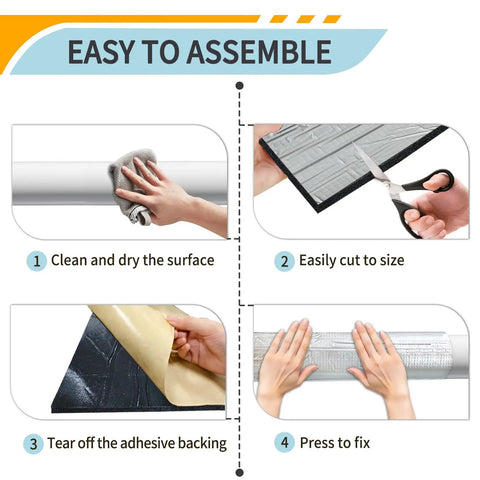 EASY TO ASSEMBLE

1 Clean and dry the surface

2 Easily cut to size

3 Tear off the adhesive backing

4 Press to fix