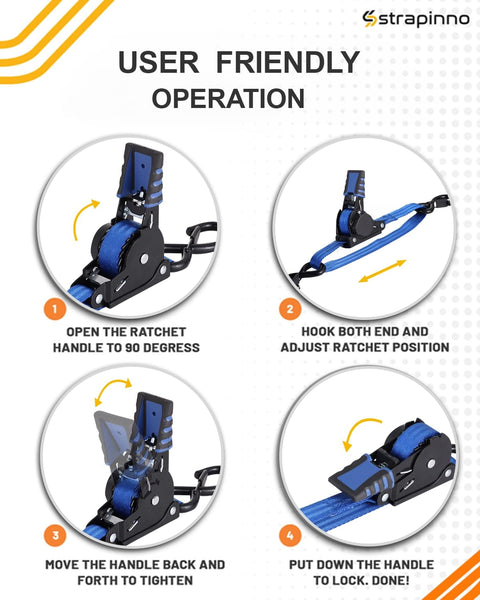 strapinno

USER FRIENDLY OPERATION

1
OPEN THE RATCHET HANDLE TO 90 DEGRESS

2
HOOK BOTH END AND ADJUST RATCHET POSITION

3
MOVE THE HANDLE BACK AND FORTH TO TIGHTEN

4
PUT DOWN THE HANDLE TO LOCK. DONE!