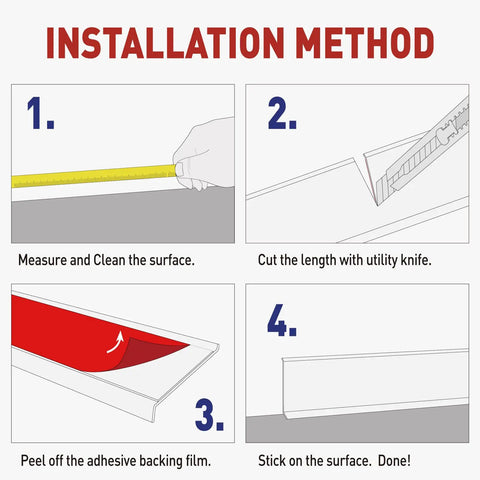 INSTALLATION METHOD

1.

Measure and Clean the surface.

2.

Cut the length with utility knife.

3.

Peel off the adhesive backing film.

4.

Stick on the surface. Done!