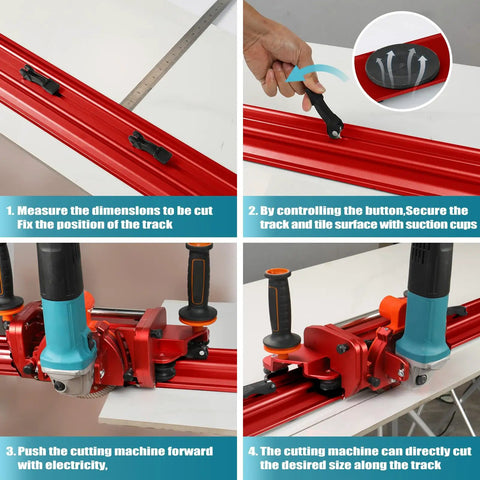 1. Measure the dimensions to be cut Fix the position of the track

2. By controlling the button,Secure the track and tile surface with suction cups

3. Push the cutting machine forward with electricity,

4. The cutting machine can directly cut the desired size along the track