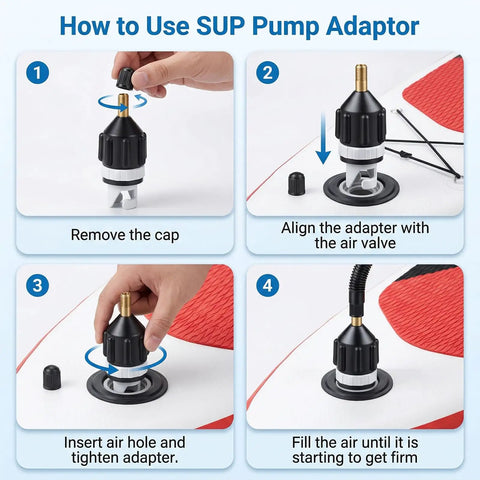 How to Use SUP Pump Adaptor

1

Remove the cap

2

Align the adapter with the air valve

3

Insert air hole and tighten adapter.

4

Fill the air until it is starting to get firm