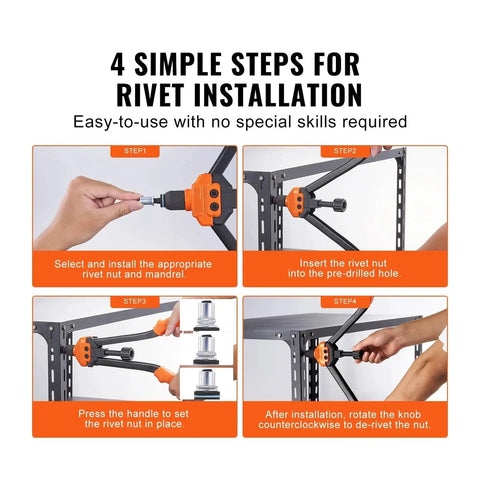 4 SIMPLE STEPS FOR RIVET INSTALLATION

Easy-to-use with no special skills required

STEP1

Select and install the appropriate rivet nut and mandrel.

STEP2

Insert the rivet nut into the pre-drilled hole.

STEP3

Press the handle to set the rivet nut in place.

STEP4

After installation, rotate the knob counterclockwise to de-rivet the nut.